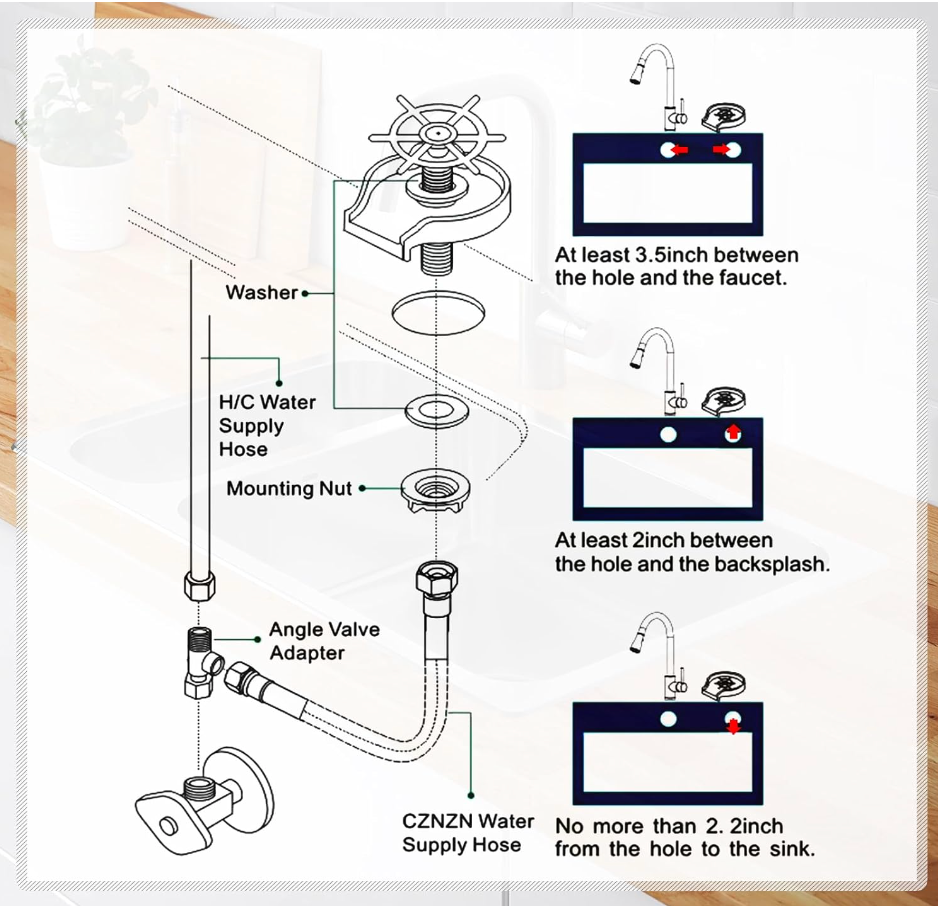 Washer

H/C Water Supply Hose

Mounting Nut

Angle Valve Adapter

CZNZN Water Supply Hose

At least 3.5inch between the hole and the faucet.

At least 2inch between the hole and the backsplash.

No more than 2. 2inch from the hole to the sink.